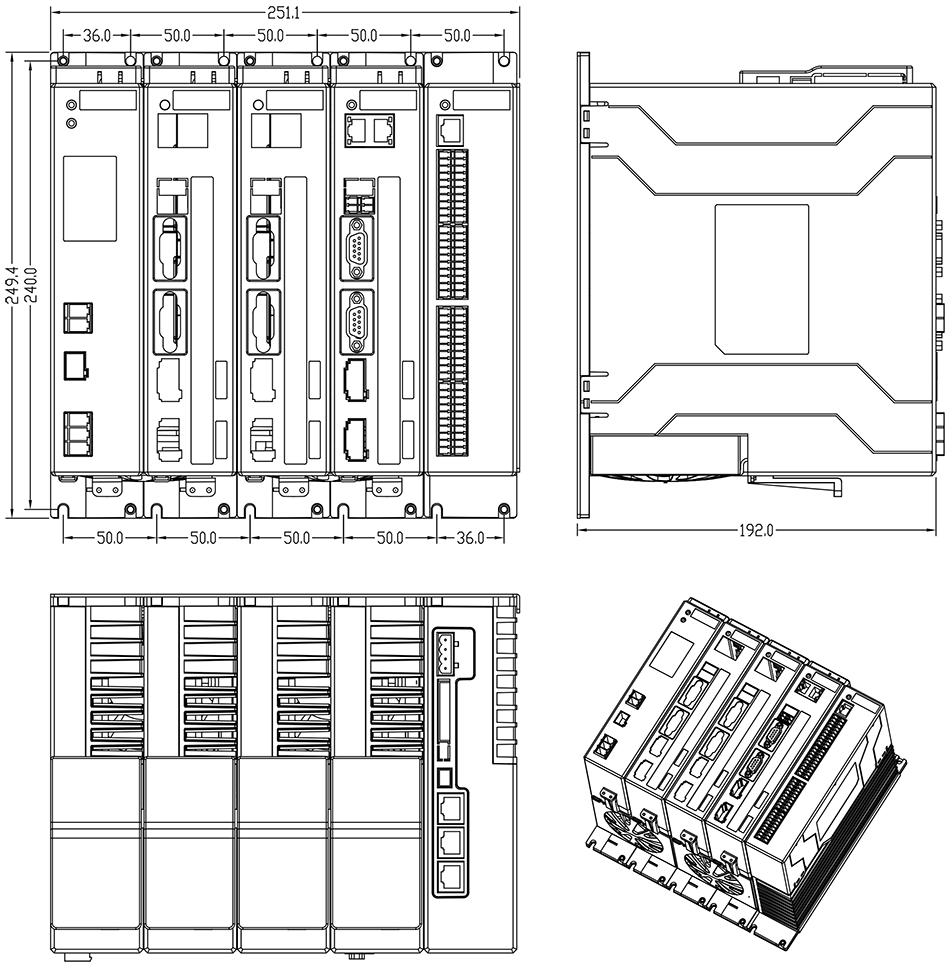 251.1
36.0
50.0
50.0
50.0
50.0
249.4
240.0
50.0
50.0
50.0
50.0
36.0
192.0